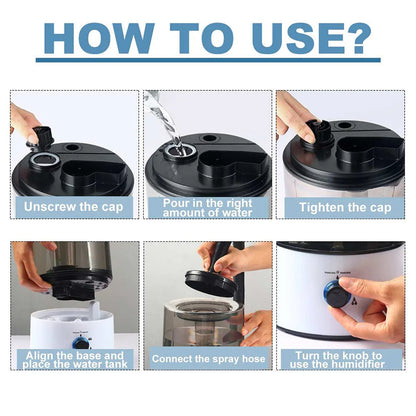 HOW TO USE?

Unscrew the cap

Pour in the right amount of water

Tighten the cap

Align the base and place the water tank

Connect the spray hose

Turn the knob to use the humidifier