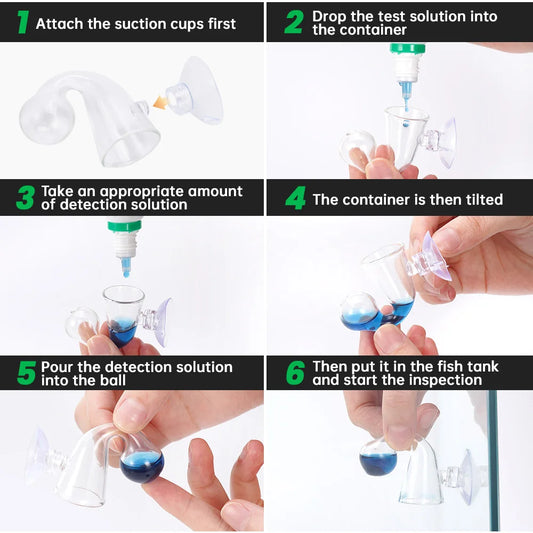 1 Attach the suction cups first

2 Drop the test solution into the container

3 Take an appropriate amount of detection solution

4 The container is then tilted

5 Pour the detection solution into the ball

6 Then put it in the fish tank and start the inspection